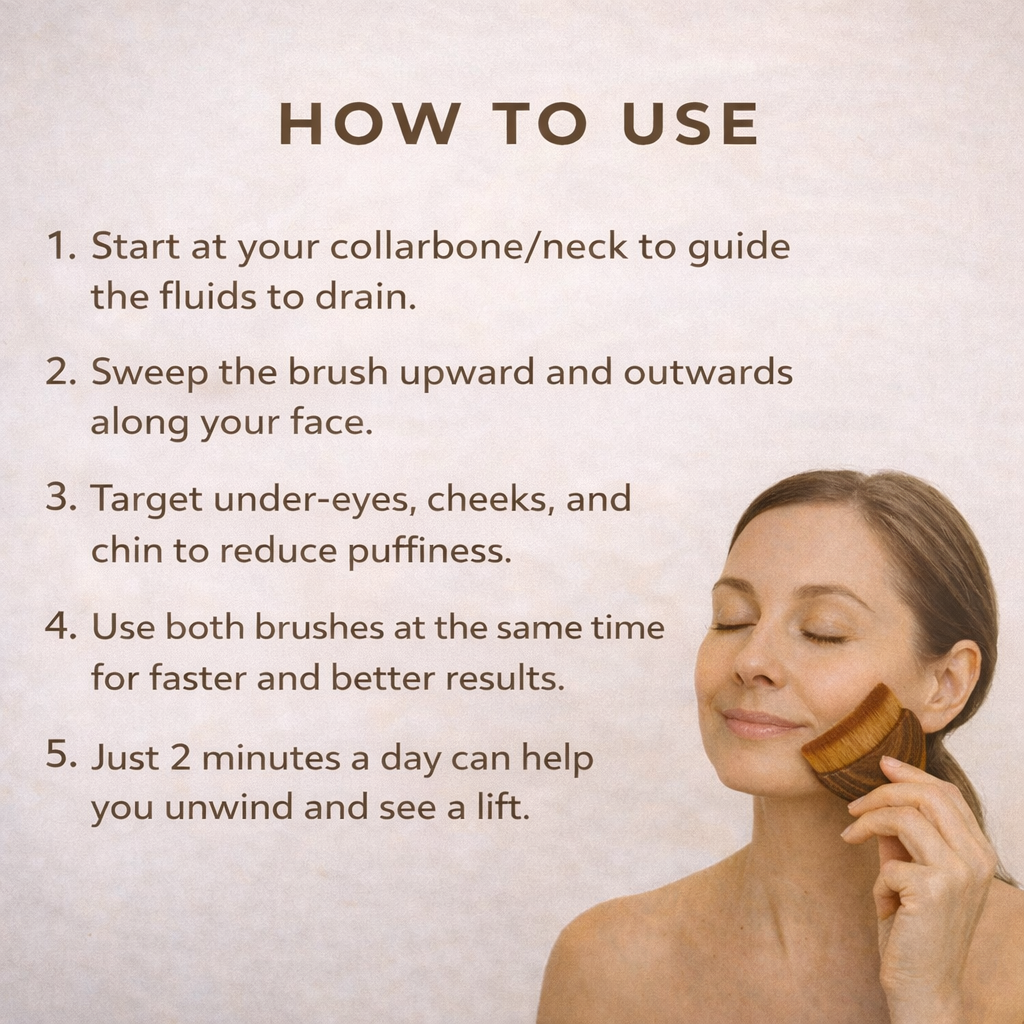 HOW TO USE

1. Start at your collarbone/neck to guide the fluids to drain.

2. Sweep the brush upward and outwards along your face.

3. Target under-eyes, cheeks, and chin to reduce puffiness.

4. Use both brushes at the same time for faster and better results.

5. Just 2 minutes a day can help you unwind and see a lift.